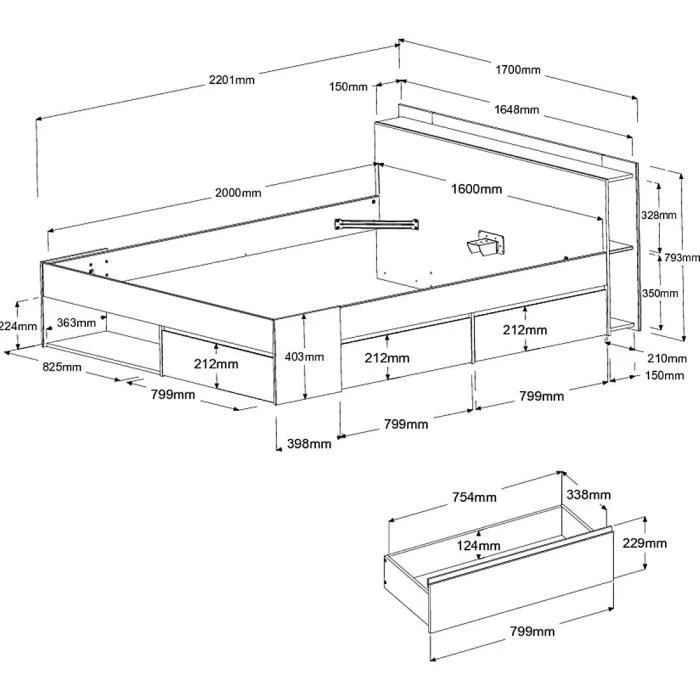 2201mm
1700mm
150mm
1648mm
2000mm
1600mm
328mm
793mm
350mm
224mm
363mm
212mm
403mm
212mm
212mm
210mm
150mm
825mm
799mm
799mm
799mm
398mm
754mm
338mm
124mm
229mm
799mm