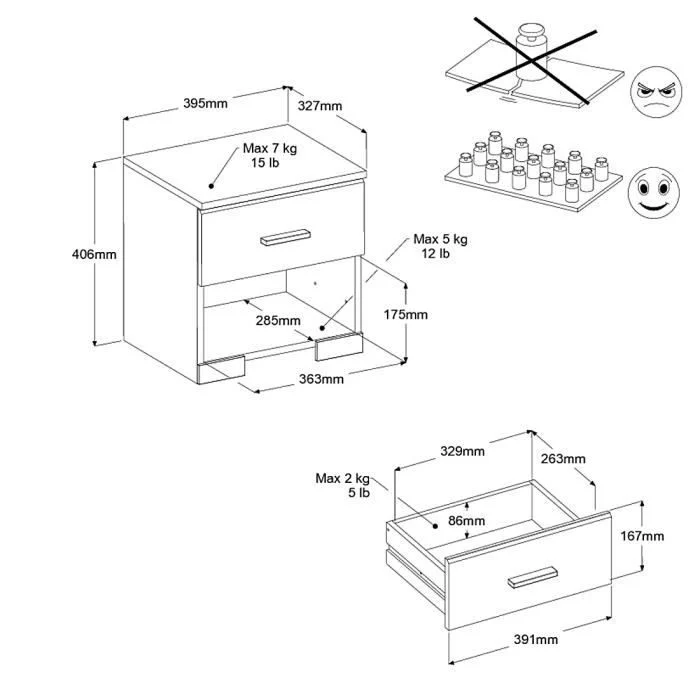 395mm
327mm
Max 7 kg
15 lb
406mm
Max 5 kg
12 lb
285mm
175mm
363mm

329mm
263mm
Max 2 kg
5 lb
86mm
167mm
391mm